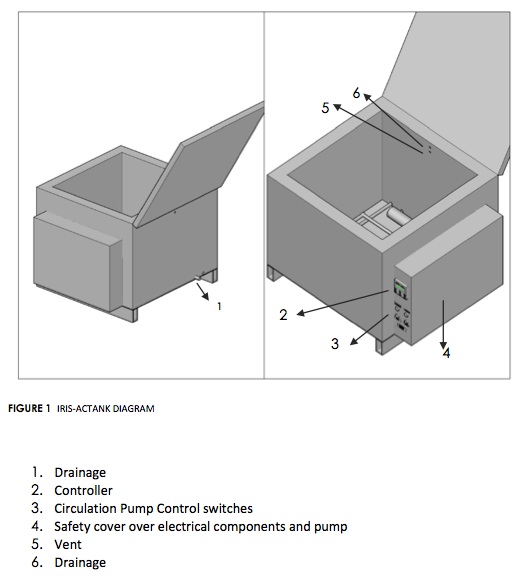 1

6

5

2

3

4

FIGURE 1 IRIS-ACTANK DIAGRAM

1. Drainage
2. Controller
3. Circulation Pump Control switches
4. Safety cover over electrical components and pump
5. Vent
6. Drainage